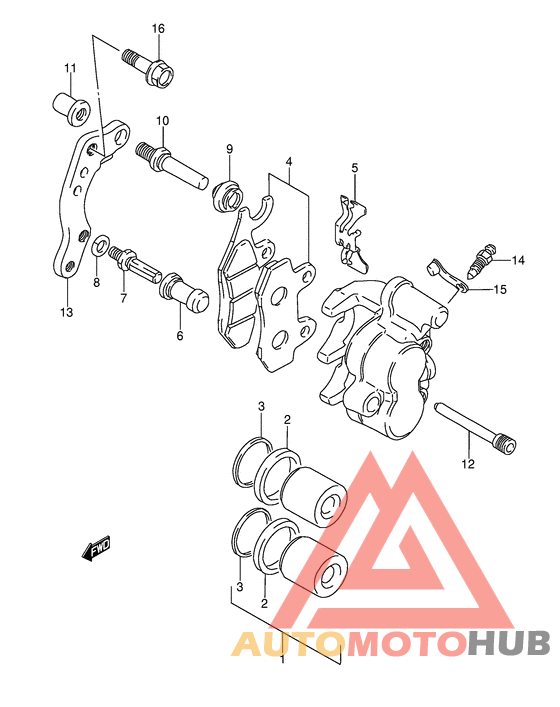 16
11
10
9
4
5
14
15
13
8
7
6
3
2
12
FWD
3
2
1
AUTOMOTOHUB