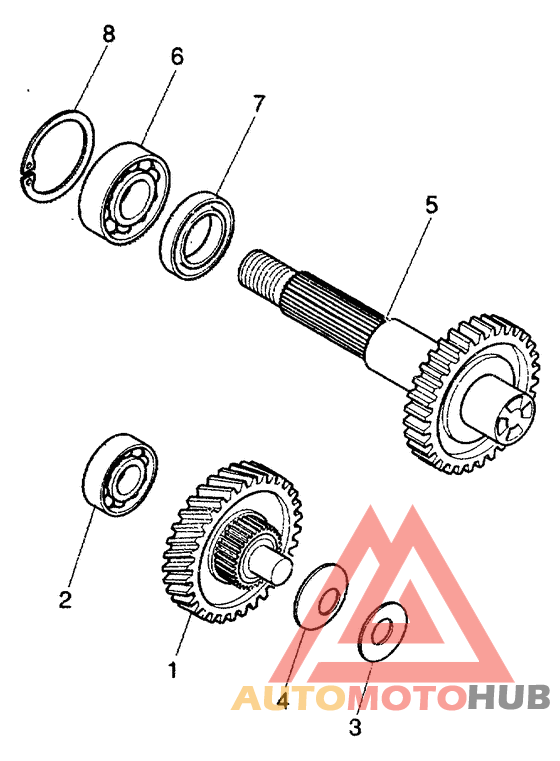 8
6
7
5
2
1
4
3
AUTOMOTOHUB