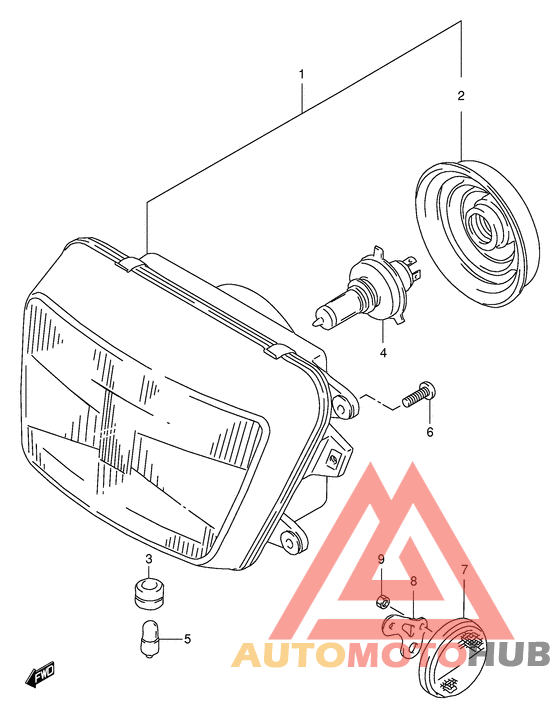 1
2
4
6
3
9
8
7
5
FWD
AUTOMOTOHUB