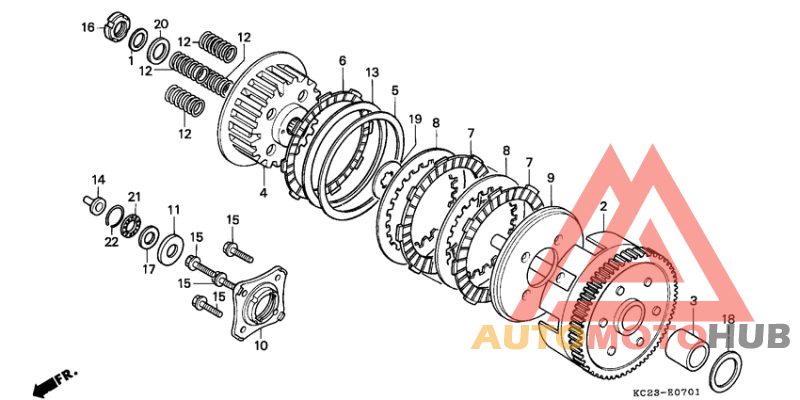 16
20
1
12
12
12
12
6
13
5
19
8
7
8
7
9
2
4
14
21
11
15
22
17
15
15
15
10
3
18
FR.
AUTOMOTOHUB
KC23-E0701