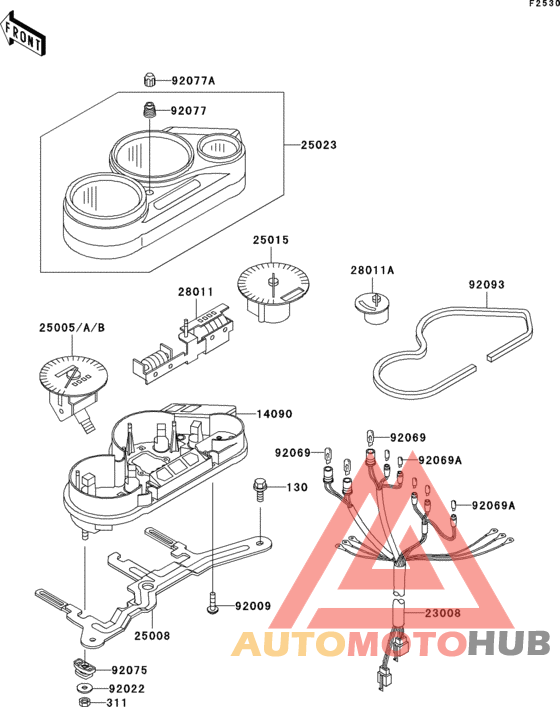 F2530

FRONT

92077A
92077
25023
25015
28011A
92093
28011
25005/A/B
14090
92069
92069
92069A
130
92069A
92009
23008
25008
92075
92022
311

AUTOMOTOHUB