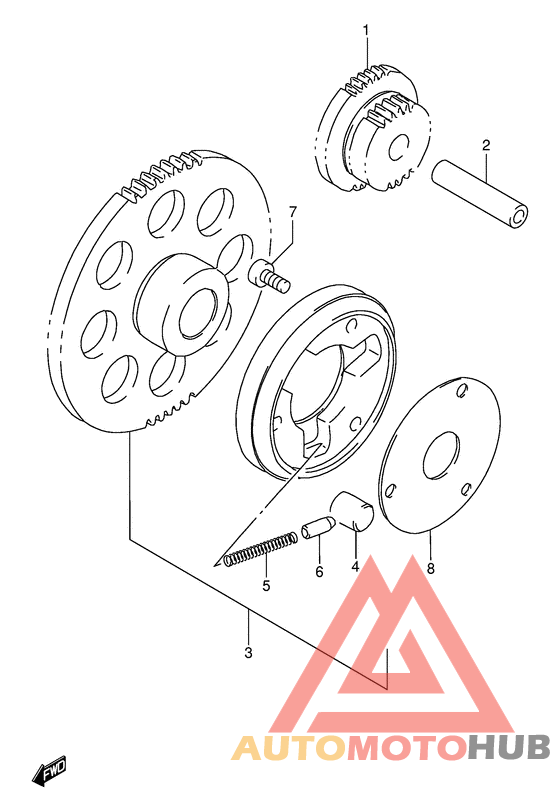 1
2
7
5
6
4
8
3
AUTOMOTOHUB
FWD