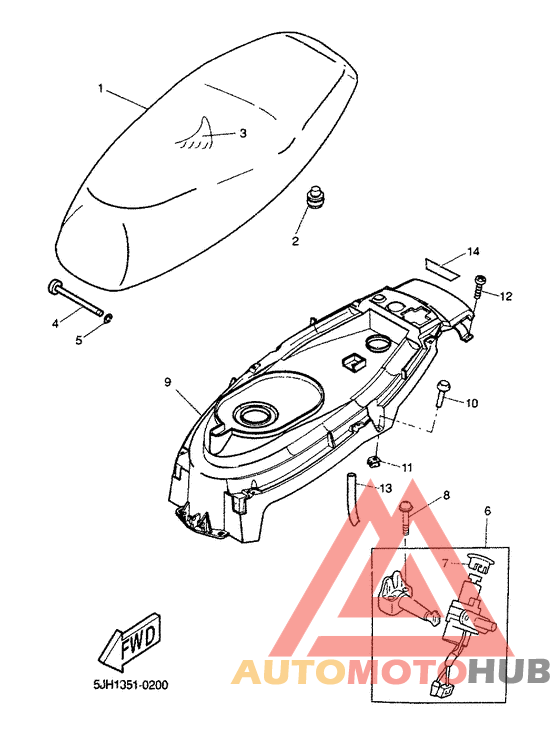 1
3
2
14
12
4
5
9
10
11
13
8
6
7
FWD
5JH1351-0200
AUTOMOTOHUB