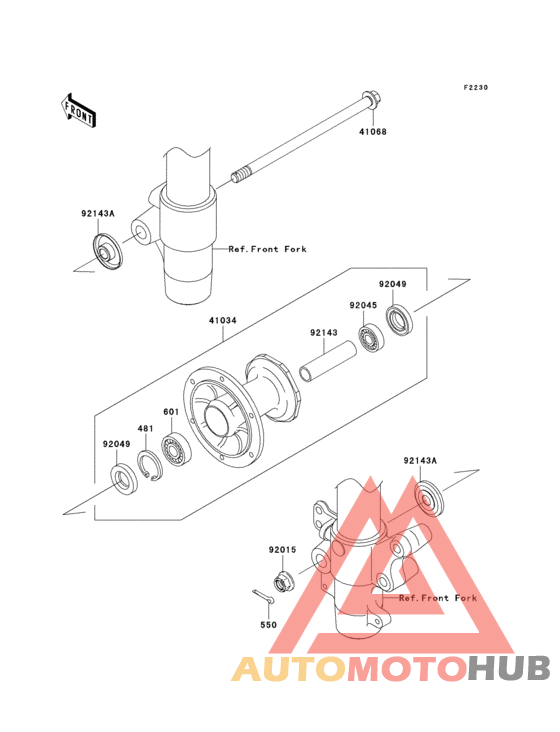 F2230

FRONT

41068

92143A

Ref.Front Fork

92049

92045

41034

92143

601

481

92049

92143A

92015

Ref.Front Fork

550

AUTOMOTOHUB