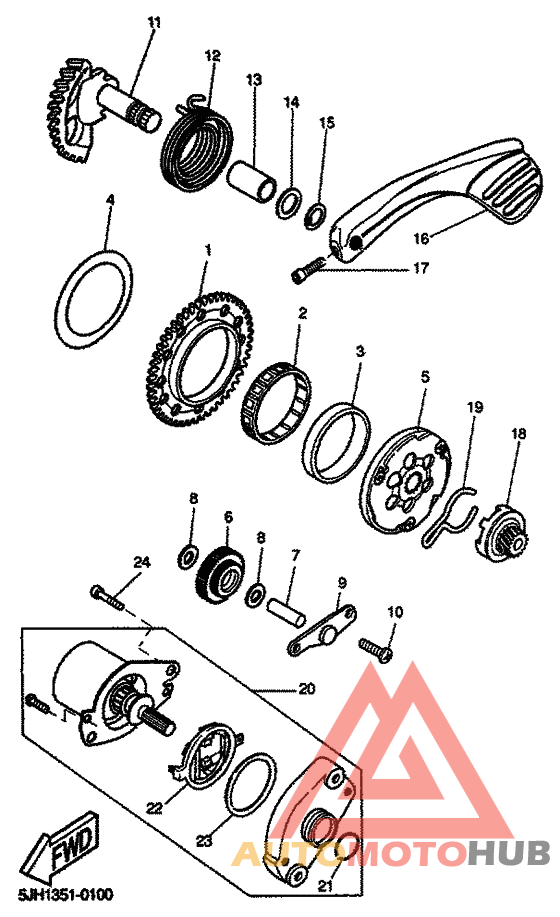 11
12
13
14
15
16
17
4
1
2
3
5
19
18
8
6
8
7
9
10
24
20
22
23
21
FWD
5JH1351-0100
AUTOMOTOHUB