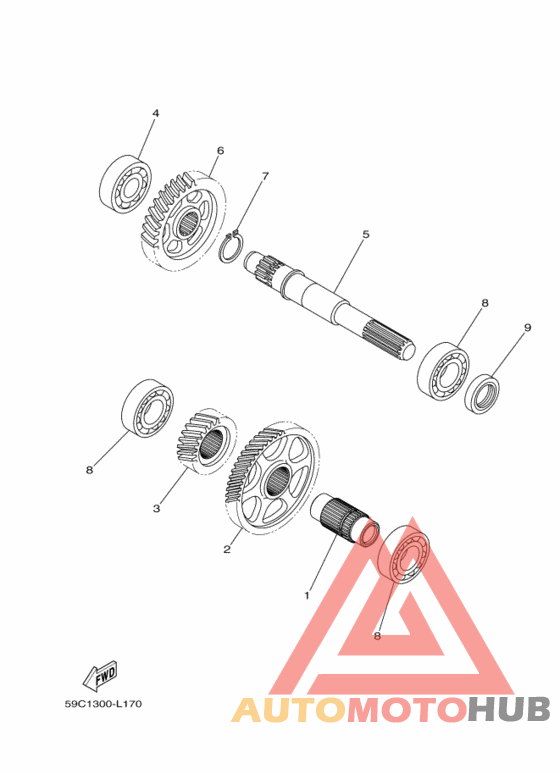 4
6
7
5
8
9
8
3
2
1
8
FWD
59C1300-L170
AUTOMOTOHUB