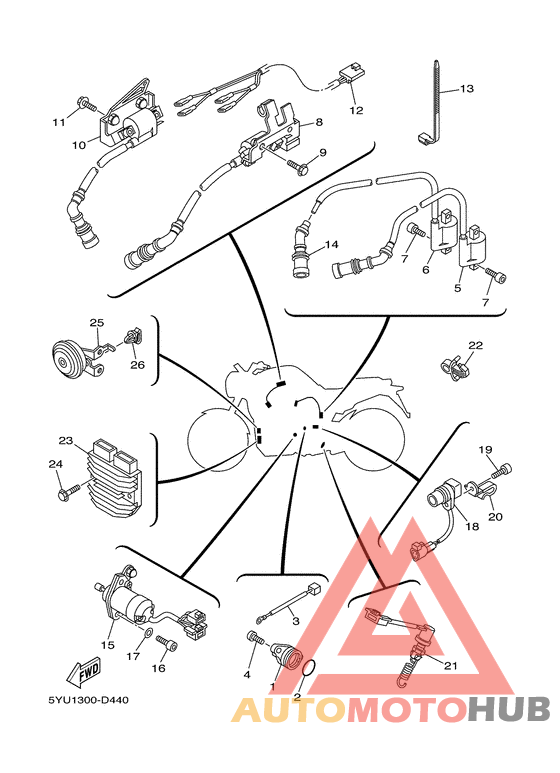 11
10
12
8
9
13
14
7
6
5
7
25
26
22
23
24
19
18
20
15
17
16
3
4
1
2
21
FWD
5YU1300-D440
AUTOMOTOHUB