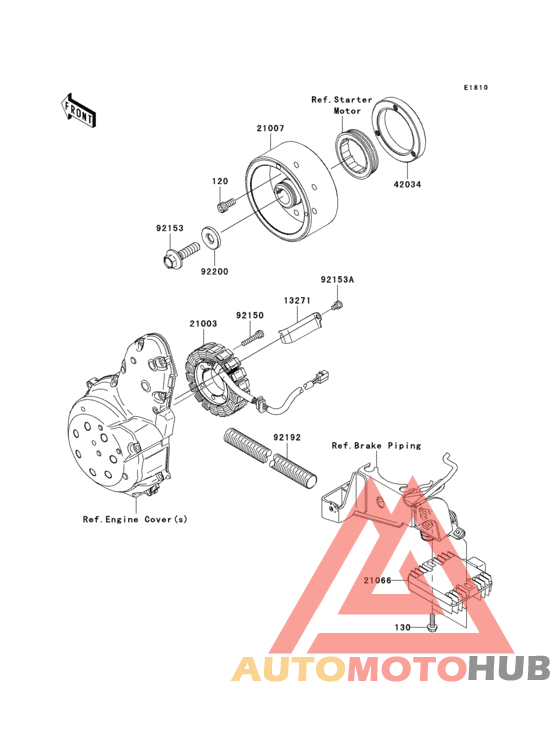 E1810

FRONT

Ref.Starter Motor

21007

42034

120

92153

92200

92153A

13271

92150

21003

92192

Ref.Brake Piping

Ref.Engine Cover(s)

21066

130

AUTOMOTOHUB