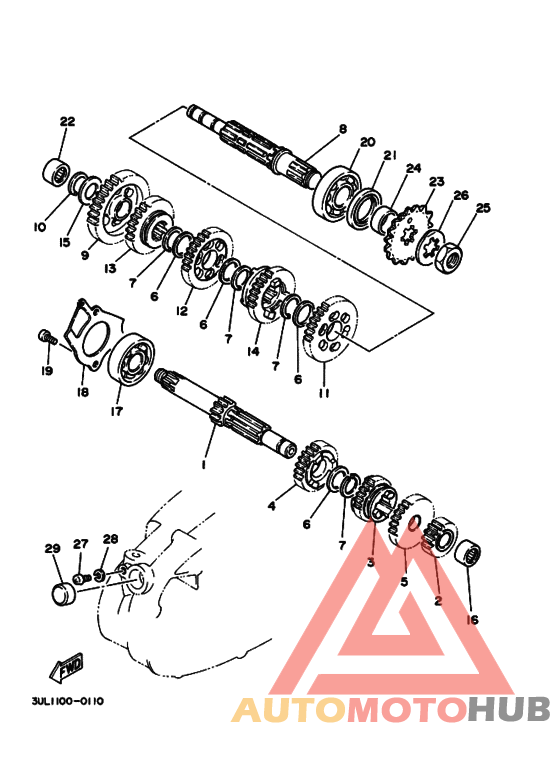 22
8
20
21
24
23
26
25
10
15
9
13
7
6
12
6
7
14
7
6
11
19
18
17
1
4
6
7
3
5
2
16
29
27
28
FWD
3UL1100-0110
AUTOMOTOHUB