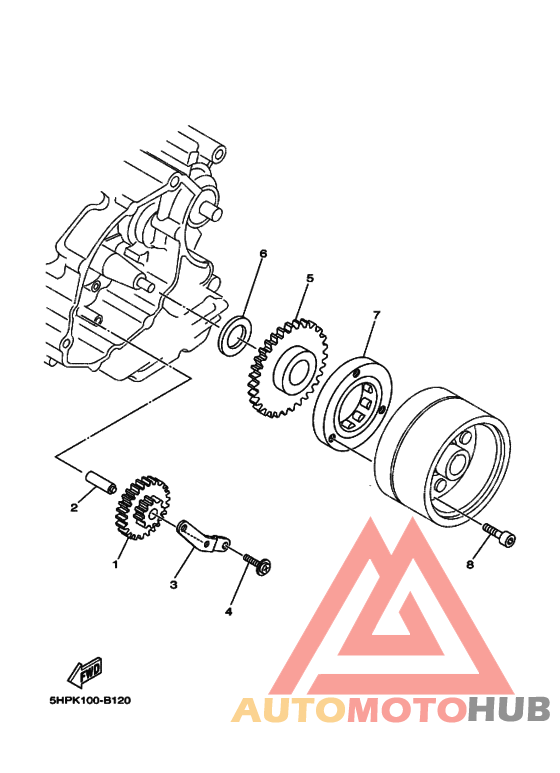 6
5
7
2
1
3
4
8
FWD
5HPK100-B120
AUTOMOTOHUB