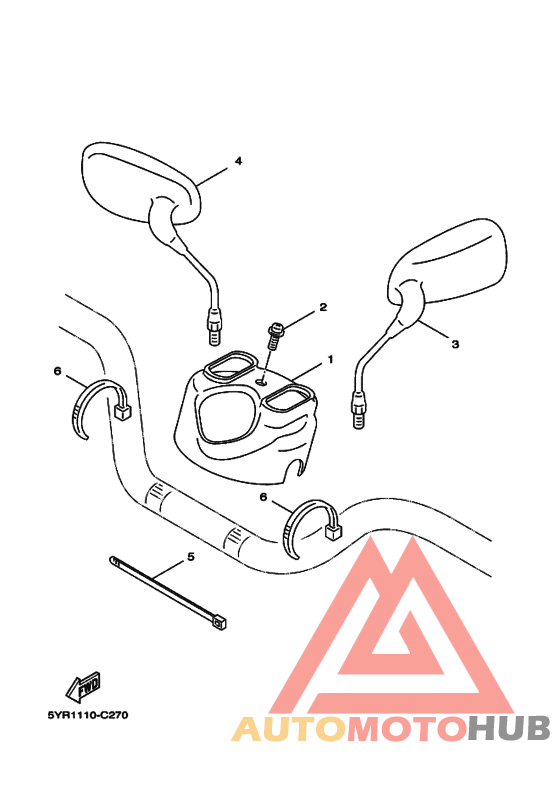 4
2
1
3
6
6
5
FWD
5YR1110-C270
AUTOMOTOHUB