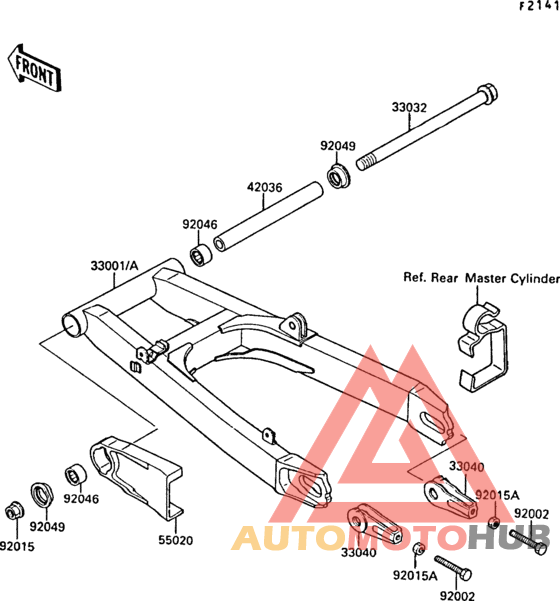 F2141

FRONT

33032

92049

42036

92046

33001/A

Ref. Rear Master Cylinder

33040

92015A

92002

92046

92049

92015

55020

33040

92015A

92002

AUTOMOTOHUB