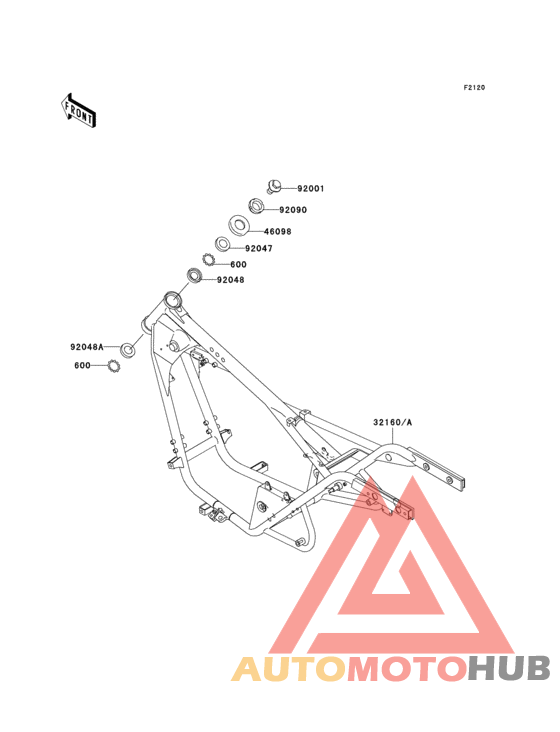 F2120

FRONT

92001
92090
46098
92047
600
92048
92048A
600
32160/A

AUTOMOTOHUB