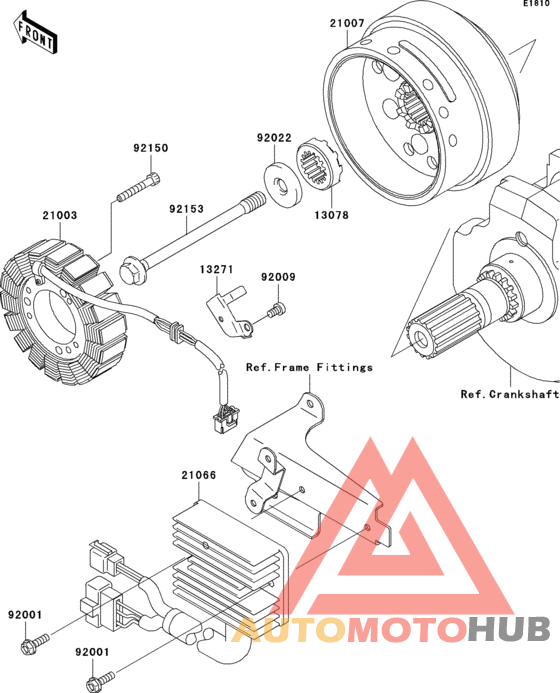 E1810

FRONT

21007

92150

92022

21003

92153

13078

13271

92009

Ref.Frame Fittings

Ref.Crankshaft

21066

92001

92001

AUTOMOTOHUB