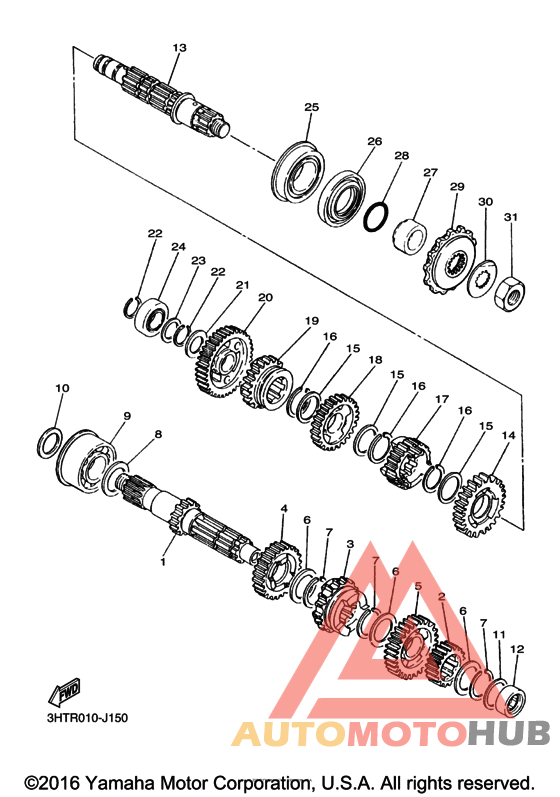 13
25
26
28
27
29
30
31
22
24
23
22
21
20
19
16
15
18
15
16
17
16
15
14
10
9
8
1
4
6
7
3
7
6
5
2
6
7
11
12
FWD
3HTR010-J150
AUTOMOTOHUB
©2016 Yamaha Motor Corporation, U.S.A. All rights reserved.