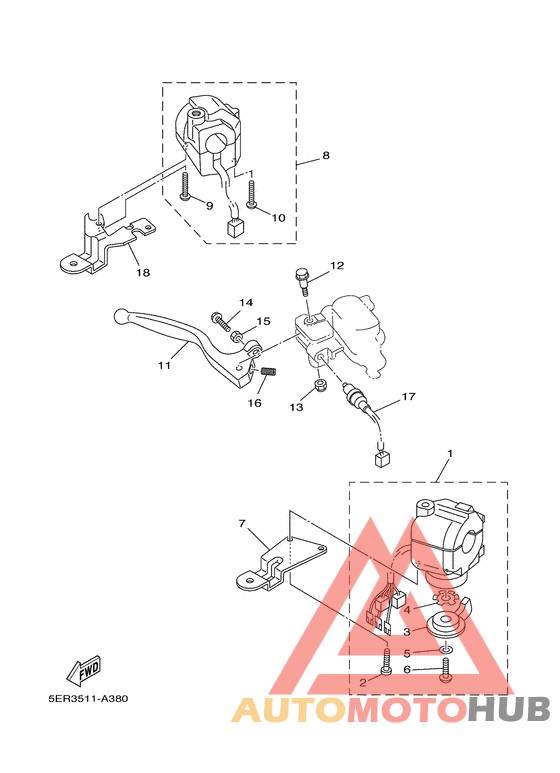 8
9
10
18
12
14
15
11
16
13
17
1
7
4
3
5
6
2
FWD
5ER3511-A380
AUTOMOTOHUB