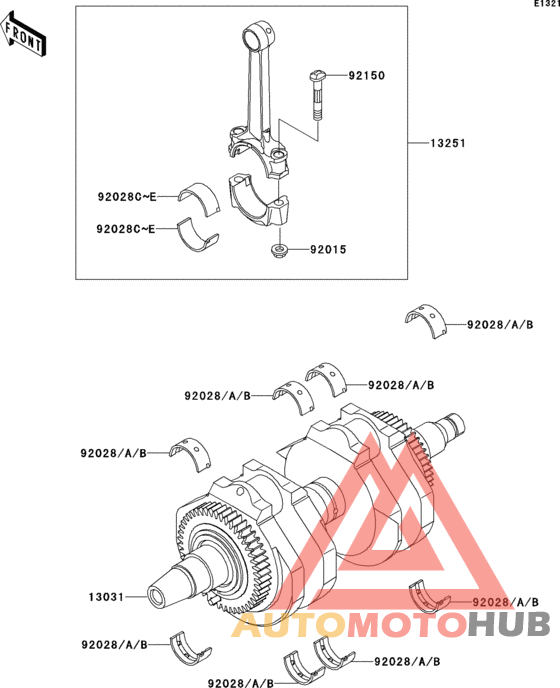 E1321

FRONT

92150

13251

92028C~E

92028C~E

92015

92028/A/B

92028/A/B

92028/A/B

92028/A/B

13031

92028/A/B

92028/A/B

92028/A/B

92028/A/B

AUTOMOTOHUB