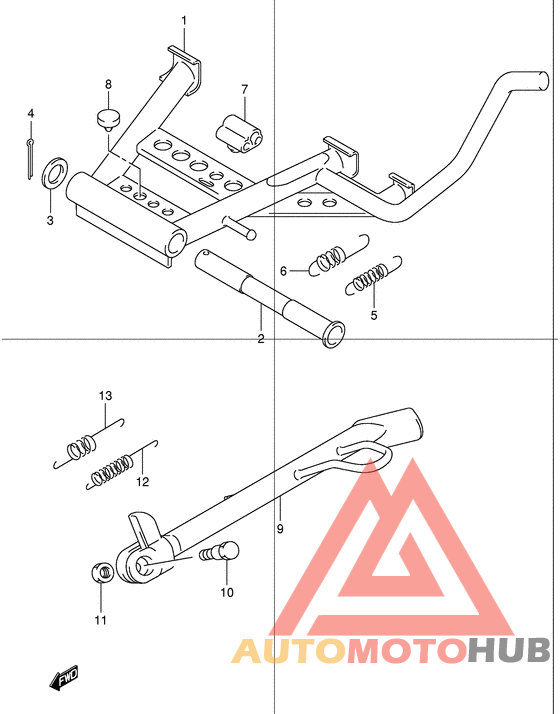 1
8
7
4
3
6
5
2
13
12
9
10
11
FWD
AUTOMOTOHUB