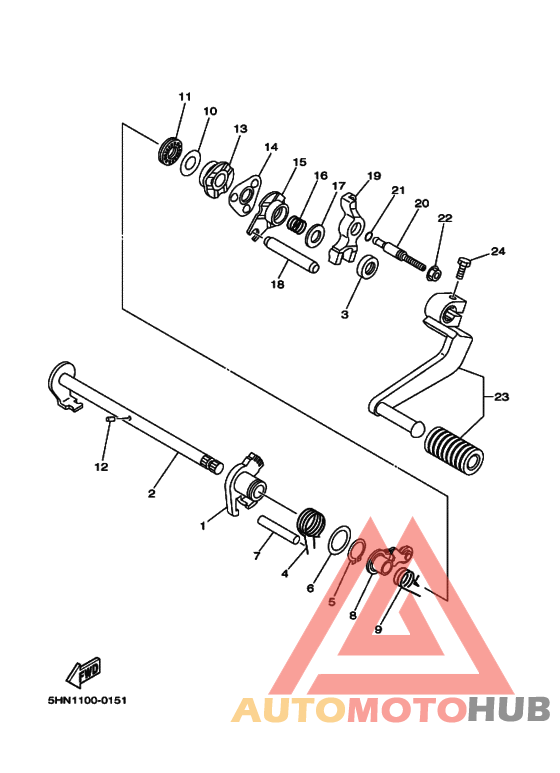 11
10
13
14
15
16
17
19
21
20
22
24
18
3
23
12
2
1
7
4
6
5
8
9
FWD
5HN1100-0151
AUTOMOTOHUB