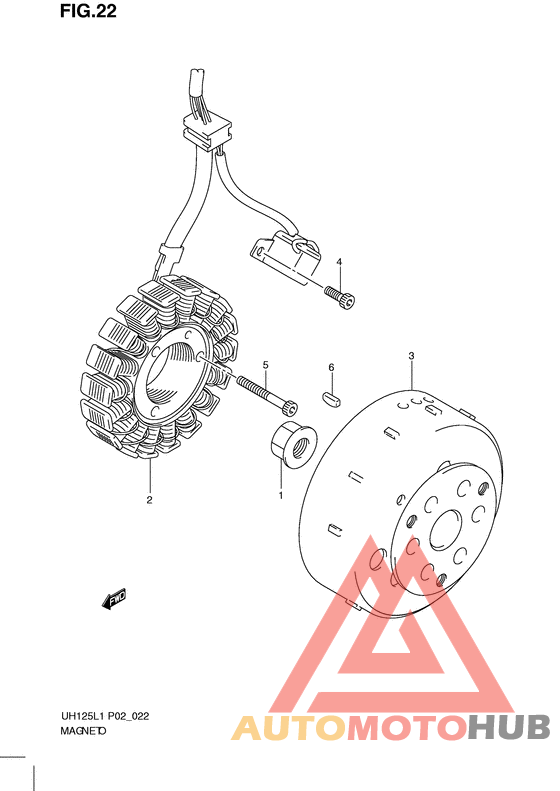 FIG.22

4

5

6

3

2

1

FWD

UH125L1 P02_022
MAGNETO

AUTOMOTOHUB