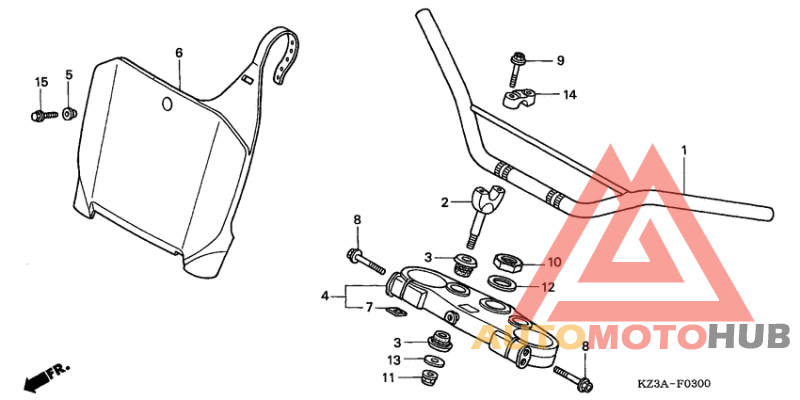 15
5
6
9
14
1
2
8
3
10
12
4
7
3
13
11
8
FR.
AUTOMOTOHUB
KZ3A-F0300