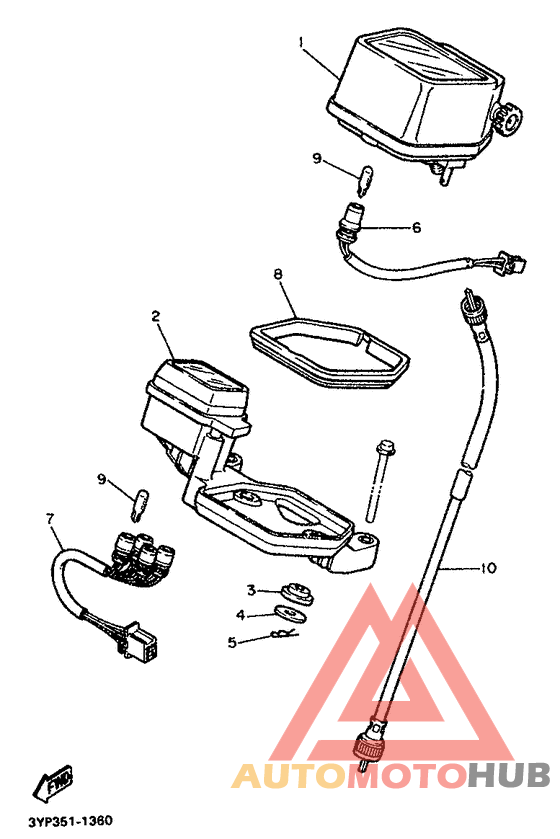 1
9
6
8
2
9
7
3
4
5
10
FWD
3YP351-1360
AUTOMOTOHUB