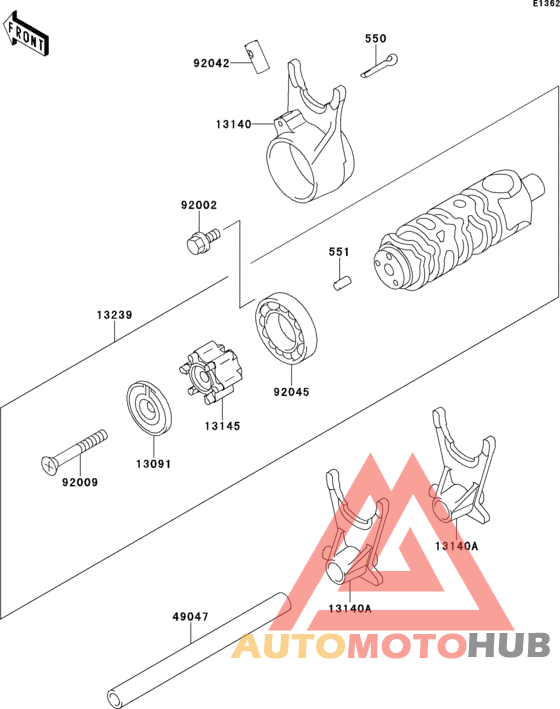 E1362

FRONT

92042

550

13140

92002

551

13239

92045

13145

13091

92009

13140A

13140A

49047

AUTOMOTOHUB