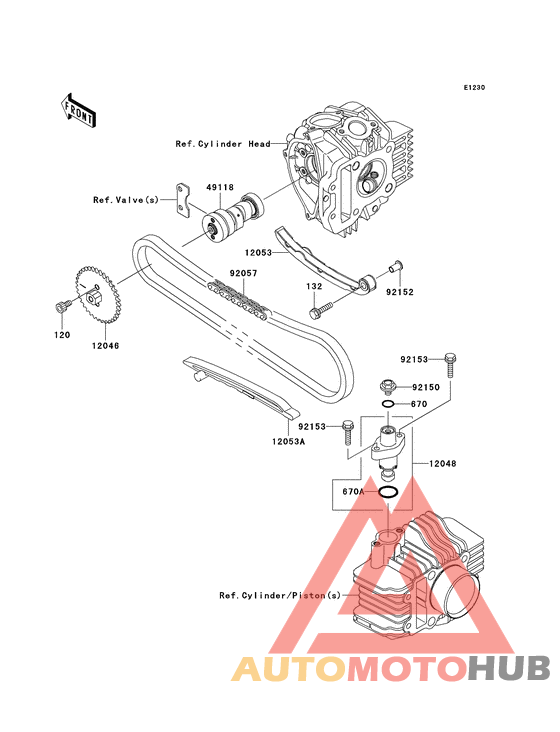 E1230

FRONT

Ref.Cylinder Head

49118

Ref.Valve(s)

12053

92057

132

92152

120

12046

92153

92150

670

92153

12053A

12048

670A

Ref.Cylinder/Piston(s)

AUTOMOTOHUB