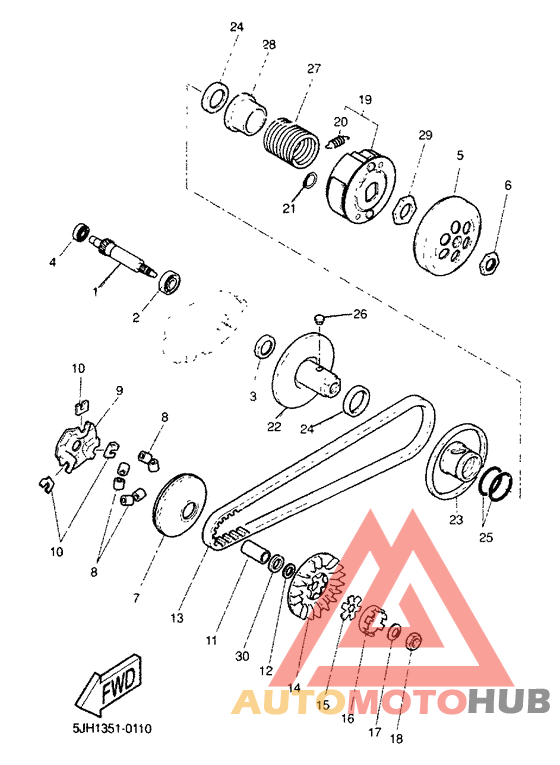 24
28
27
19
20
29
5
6
21
4
1
2
26
3
22
24
10
9
8
10
8
7
13
11
30
12
14
15
16
17
18
23
25
FWD
5JH1351-0110
AUTOMOTOHUB