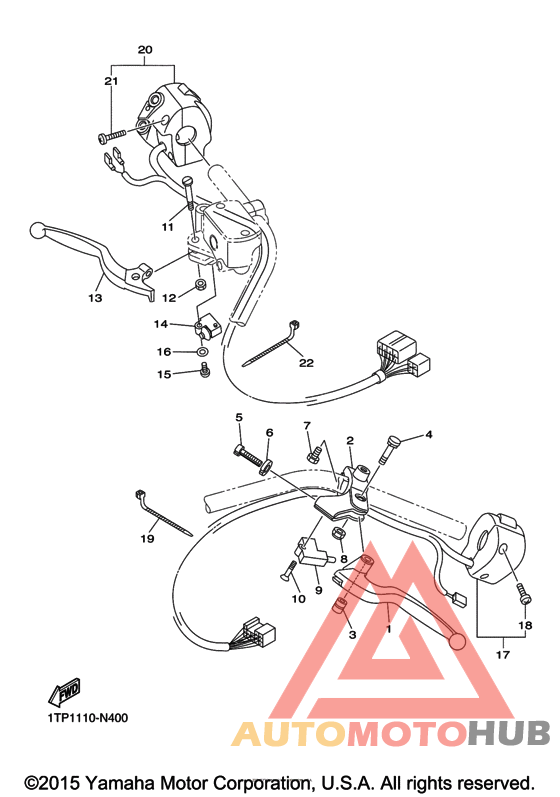 20
21
11
13
12
14
16
15
22
5
6
7
2
4
19
8
9
10
3
1
18
17
FWD
1TP1110-N400
AUTOMOTOHUB
©2015 Yamaha Motor Corporation, U.S.A. All rights reserved.