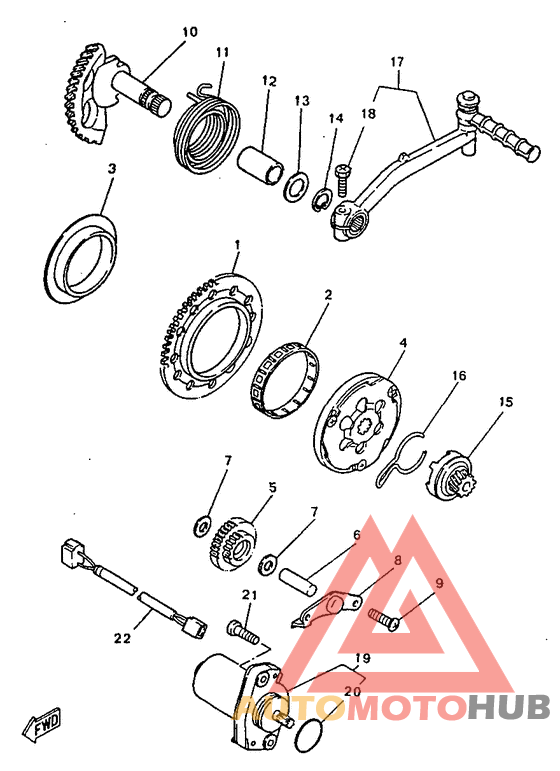 10
11
12
13
14
18
17
3
1
2
4
16
15
7
5
7
6
8
9
21
22
19
20
FWD
AUTOMOTOHUB