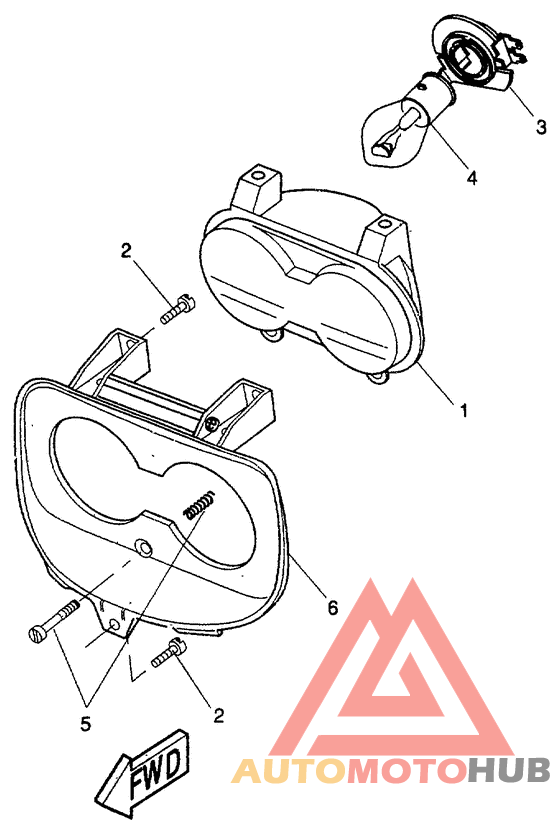 3
4
2
1
6
5
2
FWD
AUTOMOTOHUB