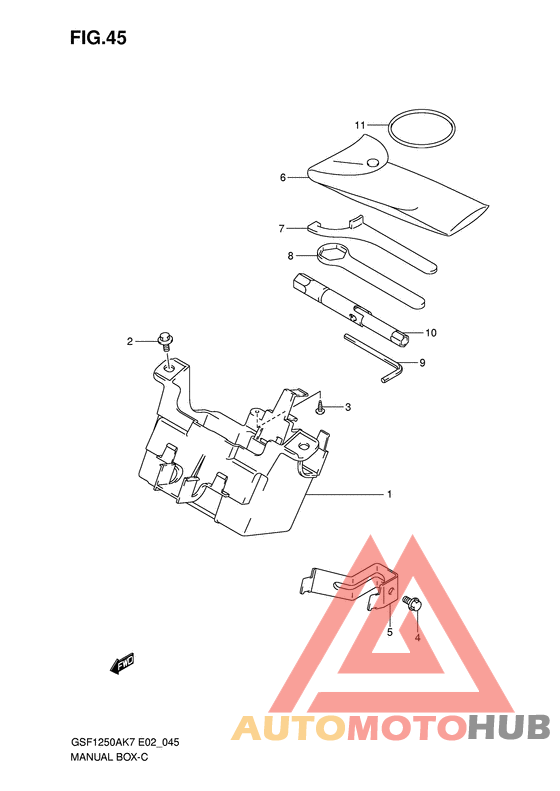 FIG.45

11

6

7

8

10

9

2

3

1

5

4

FWD

AUTOMOTOHUB

GSF1250AK7 E02_045
MANUAL BOX-C