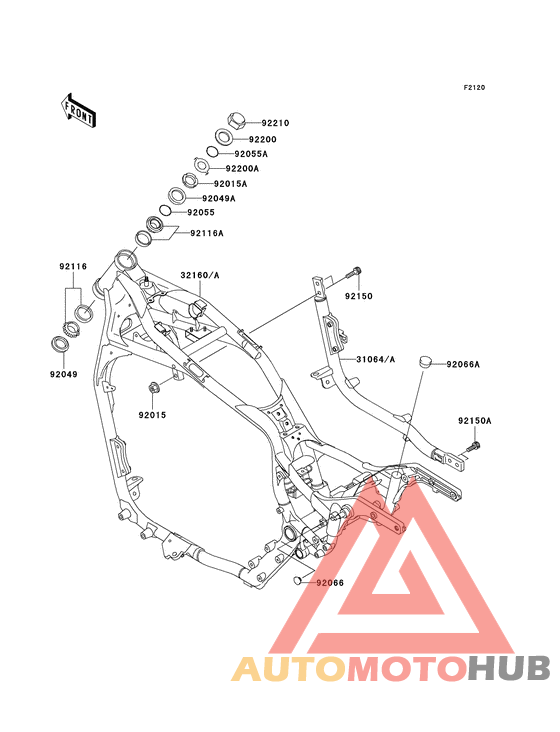 F2120

FRONT

92210
92200
92055A
92200A
92015A
92049A
92055
92116A
92116
32160/A
92150
92049
31064/A
92066A
92015
92150A
92066

AUTOMOTOHUB