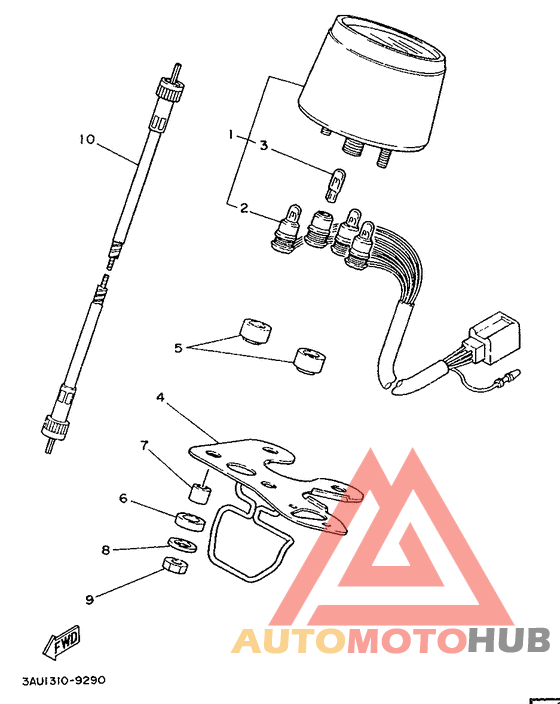 10
1
3
2
5
4
7
6
8
9
FWD
3AU1310-9290
AUTOMOTOHUB