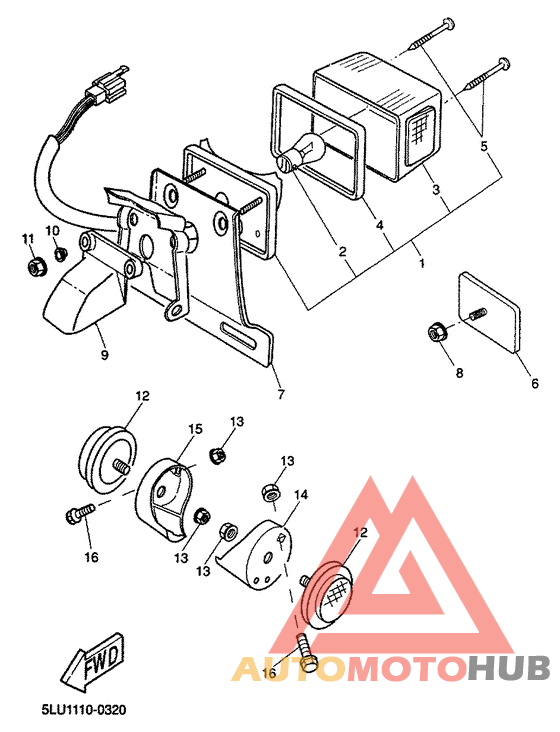 5
3
4
2
1
11
10
9
7
8
6
12
15
13
13
14
16
13
13
12
16
FWD
AUTOMOTOHUB
5LU1110-0320