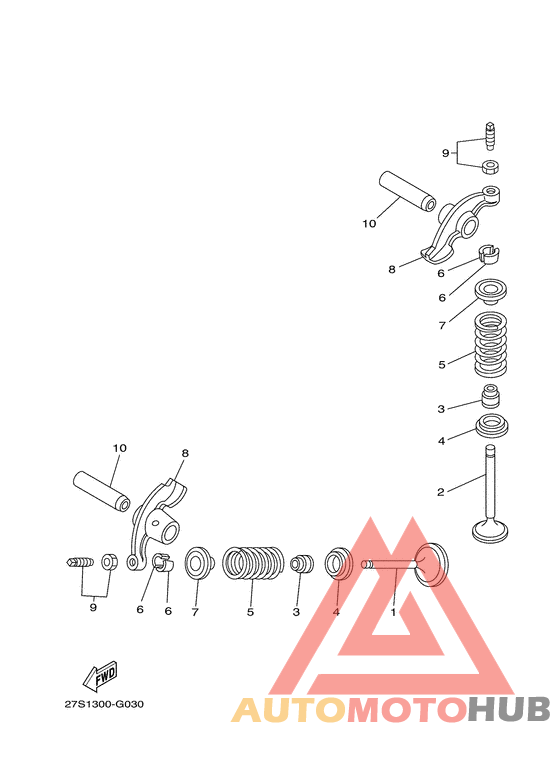 9
10
8
6
6
7
5
3
4
2
10
8
9
6
6
7
5
3
4
1
FWD
27S1300-G030
AUTOMOTOHUB