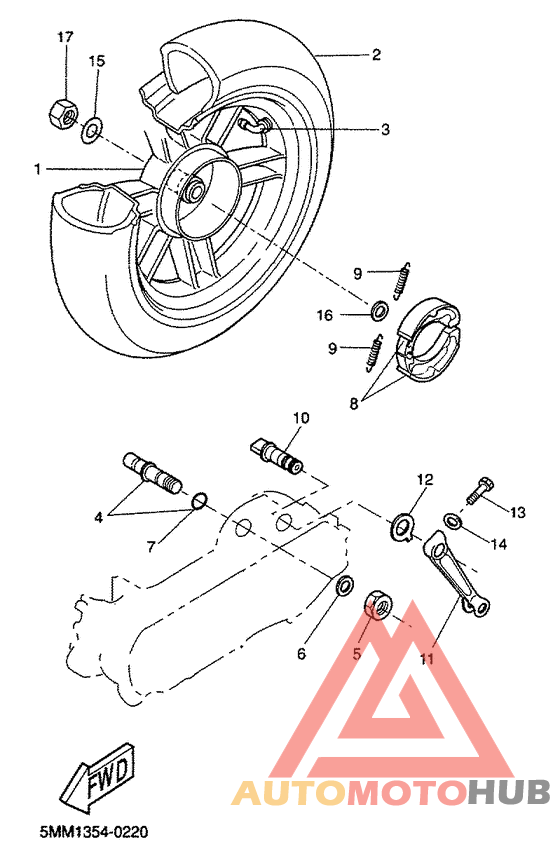 17
15
2
3
1
9
16
9
8
10
4
7
12
13
14
6
5
11
FWD
AUTOMOTOHUB
5MM1354-0220