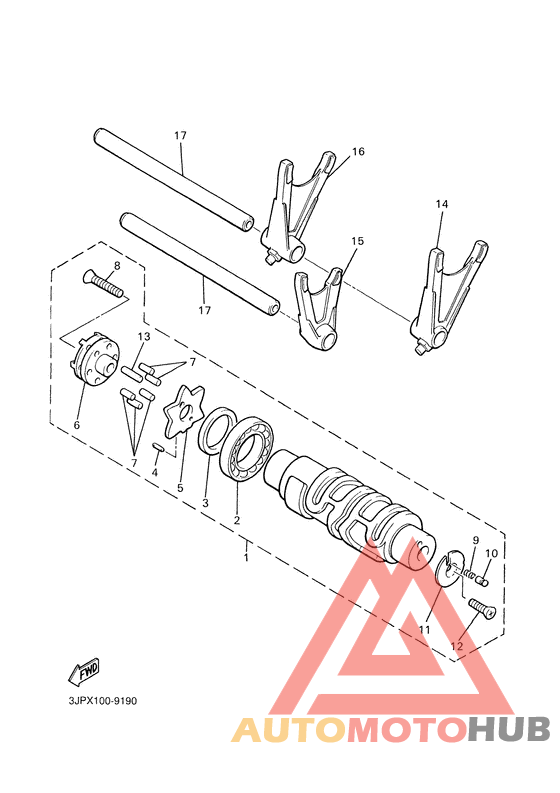 17
16
14
15
8
17
13
7
6
7
4
5
3
2
1
9
10
11
12
FWD
3JPX100-9190
AUTOMOTOHUB