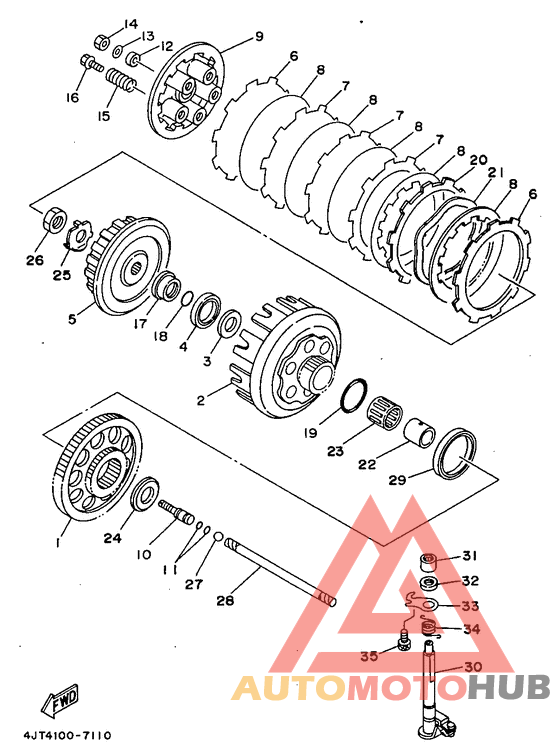 14
13
12
9
16
15
6
8
7
8
7
8
7
8
20
21
8
6
26
25
5
17
18
4
3
2
19
23
22
29
1
24
10
11
27
28
31
32
33
34
35
30
FWD
4JT4100-7110
AUTOMOTOHUB