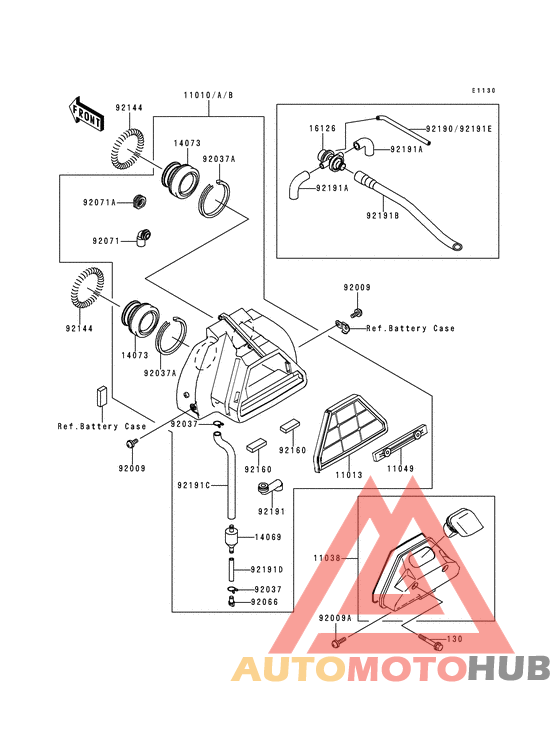 E1130

FRONT

92144

11010/A/B

14073

92037A

92071A

92071

16126

92190/92191E

92191A

92191A

92191B

92009

Ref.Battery Case

92144

14073

92037A

Ref.Battery Case

92037

92009

92160

92160

11013

11049

92191C

92191

14069

92191D

92037

92066

11038

92009A

130

AUTOMOTOHUB