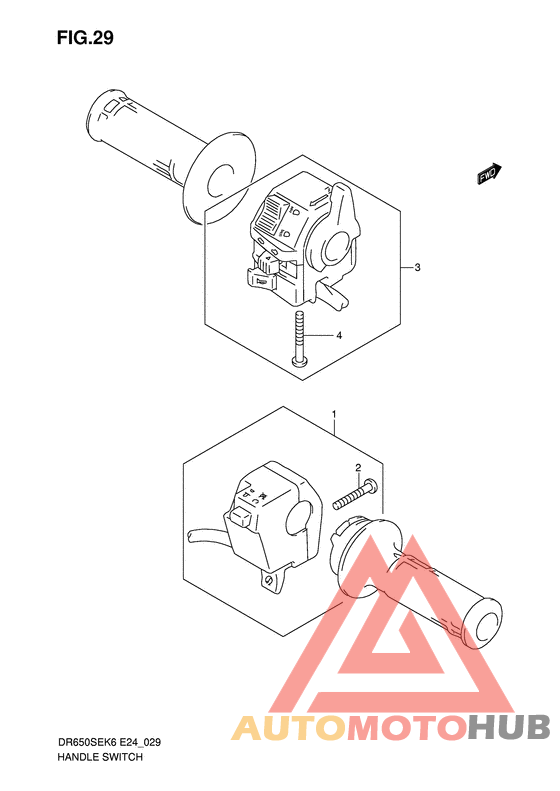 FIG.29

FWD

3

4

1

2

AUTOMOTOHUB

DR650SEK6 E24_029
HANDLE SWITCH