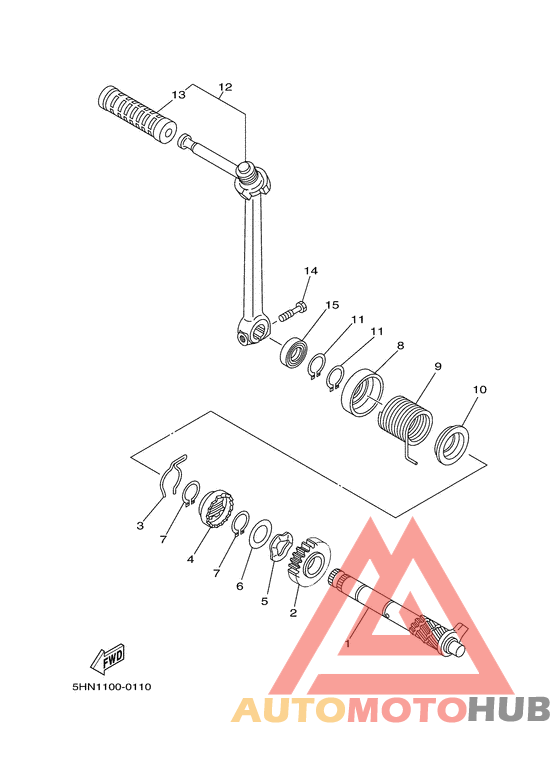 13
12
14
15
11
11
8
9
10
3
7
4
7
6
5
2
1
FWD
5HN1100-0110
AUTOMOTOHUB