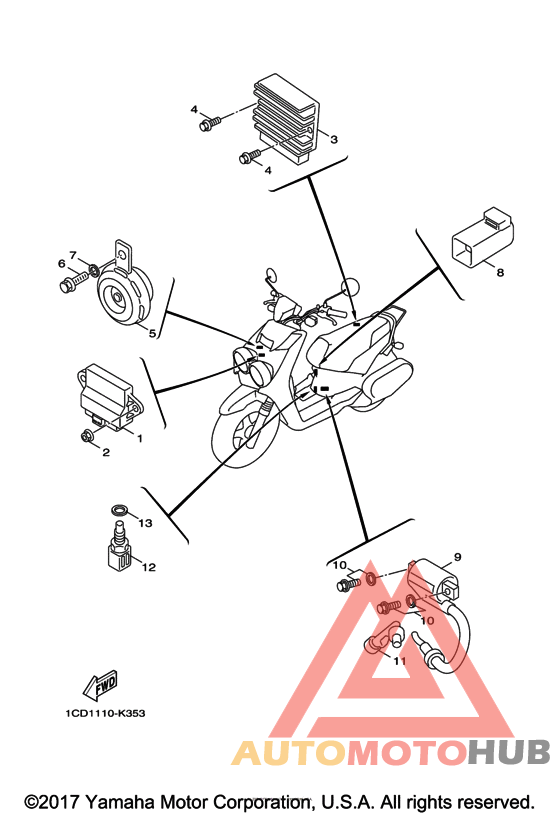 4
3
4
8
7
6
5
1
2
13
12
9
10
10
11
FWD
1CD1110-K353
AUTOMOTOHUB
©2017 Yamaha Motor Corporation, U.S.A. All rights reserved.