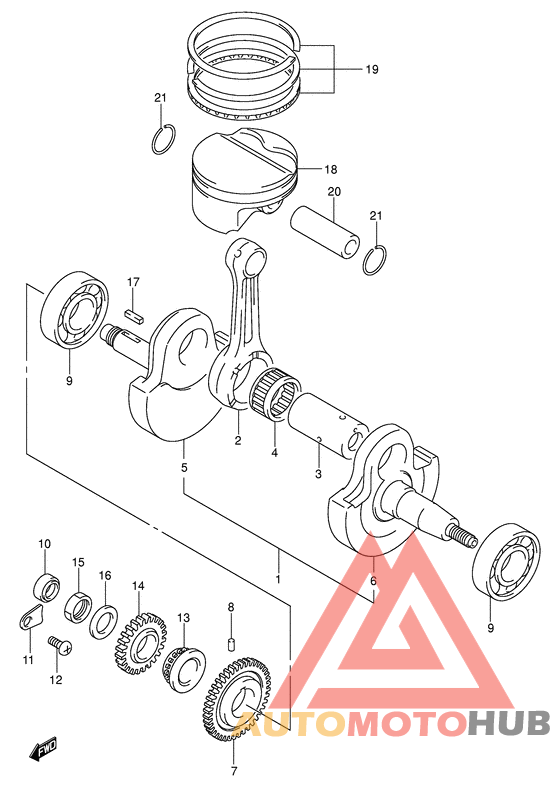 19
21
18
20
21
17
9
2
4
3
5
1
6
9
10
15
16
14
13
8
11
12
7
FWD
AUTOMOTOHUB