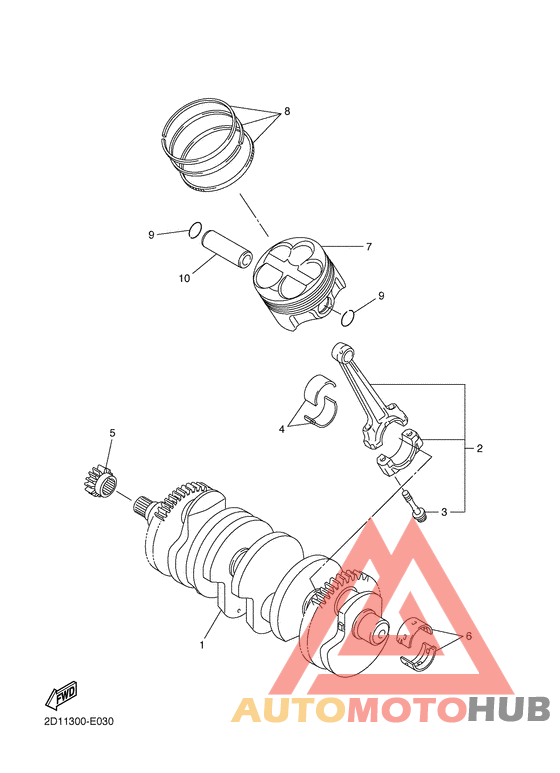 8
9
7
10
9
4
2
5
3
1
6
FWD
2D11300-E030
AUTOMOTOHUB