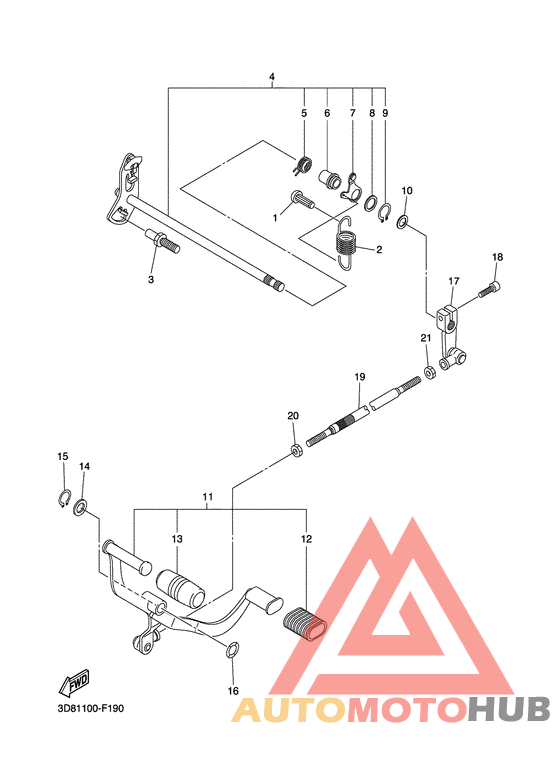 4
5
6
7
8
9
10
1
2
3
18
17
21
19
20
15
14
11
13
12
16
FWD
3D81100-F190
AUTOMOTOHUB