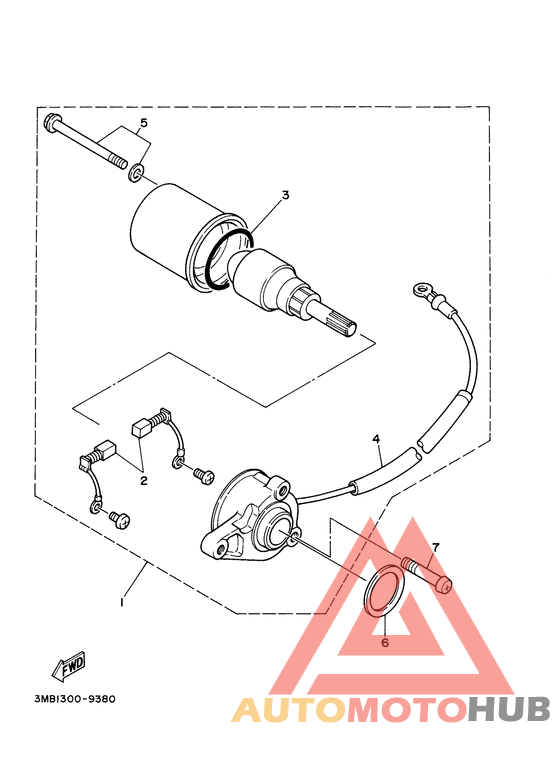 5
3
4
2
7
1
6
FWD
3MB1300-9380
AUTOMOTOHUB