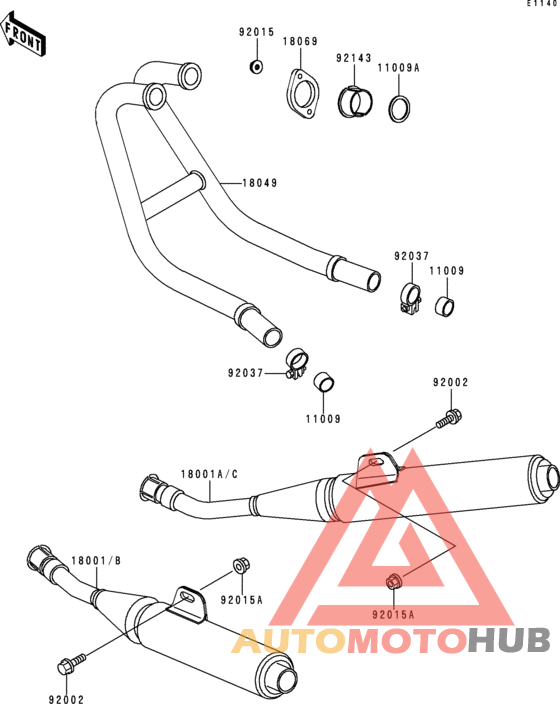 E1140

FRONT

92015
18069
92143
11009A
18049
92037
11009
92037
11009
92002
18001A/C
18001/B
92015A
92015A
92002

AUTOMOTOHUB