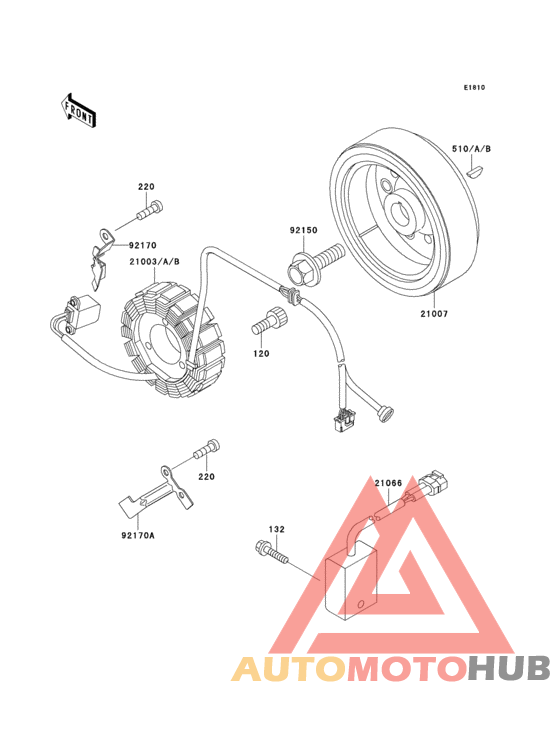 E1810

FRONT

510/A/B

220

92170

21003/A/B

92150

21007

120

220

92170A

21066

132

AUTOMOTOHUB